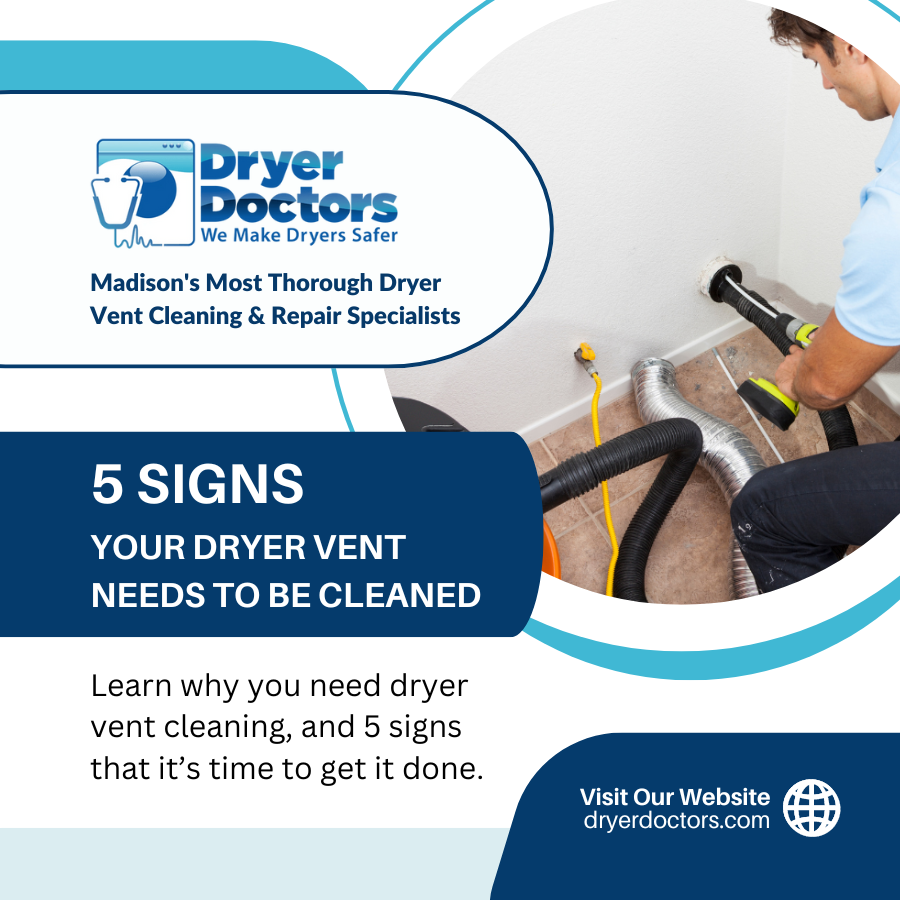 Dryer Doctors
We Make Dryers Safer

Madison's Most Thorough Dryer Vent Cleaning & Repair Specialists

5 SIGNS
YOUR DRYER VENT NEEDS TO BE CLEANED

Learn why you need dryer vent cleaning, and 5 signs that it's time to get it done.

Visit Our Website
dryerdoctors.com